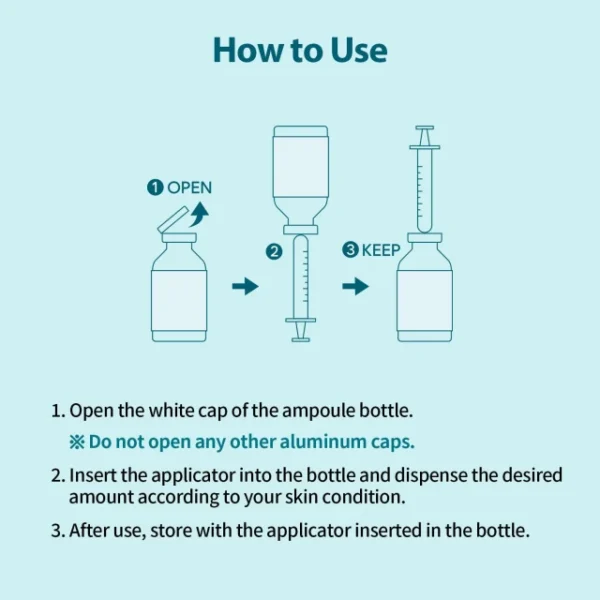 How to Use

❶ OPEN

❷

❸ KEEP

1. Open the white cap of the ampoule bottle.

※ Do not open any other aluminum caps.

2. Insert the applicator into the bottle and dispense the desired amount according to your skin condition.

3. After use, store with the applicator inserted in the bottle.